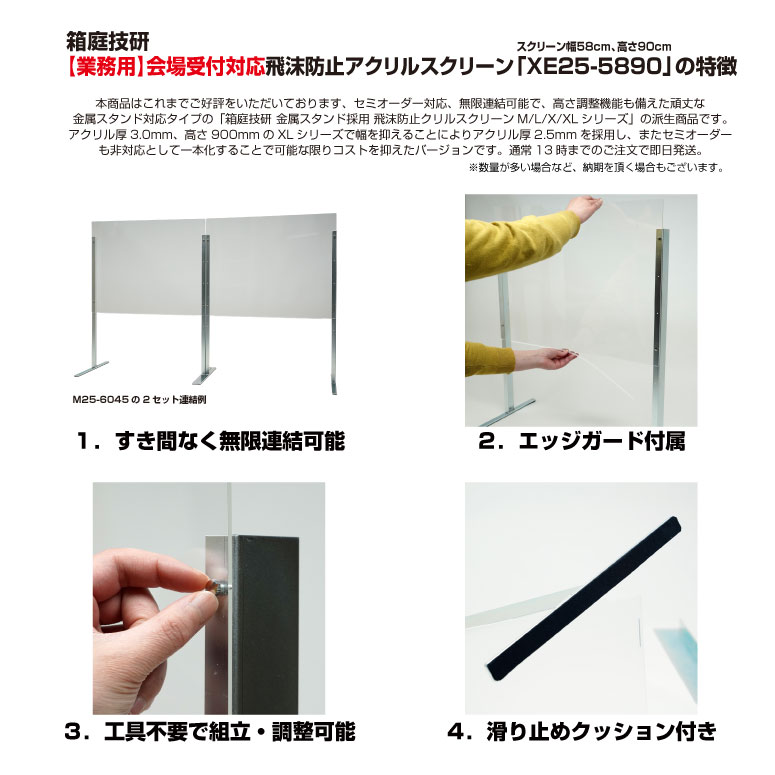 箱庭技研
スクリーン幅58cm、高さ90cm
【業務用】会場受付対応飛沫防止アクリルスクリーン「XE25-5890」の特徴

本商品はこれまでご好評をいただいております、セミオーダー対応、無限連結可能で、高さ調整機能も備えた頑丈な金属スタンド対応タイプの「箱庭技研 金属スタンド採用 飛沫防止クリルスクリーン M/L/X/XL シリーズ」の派生商品です。アクリル厚 3.0mm、高さ 900mm の XL シリーズで幅を抑えることによりアクリル厚 2.5mm を採用し、またセミオーダーも非対応として一本化することで可能な限りコストを抑えたバージョンです。通常 13 時までのご注文で即日発送。
※数量が多い場合など、納期を頂く場合もございます。

M25-6045 の 2 セット連結例

1．すき間なく無限連結可能

2．エッジガード付属

3．工具不要で組立・調整可能

4．滑り止めクッション付き